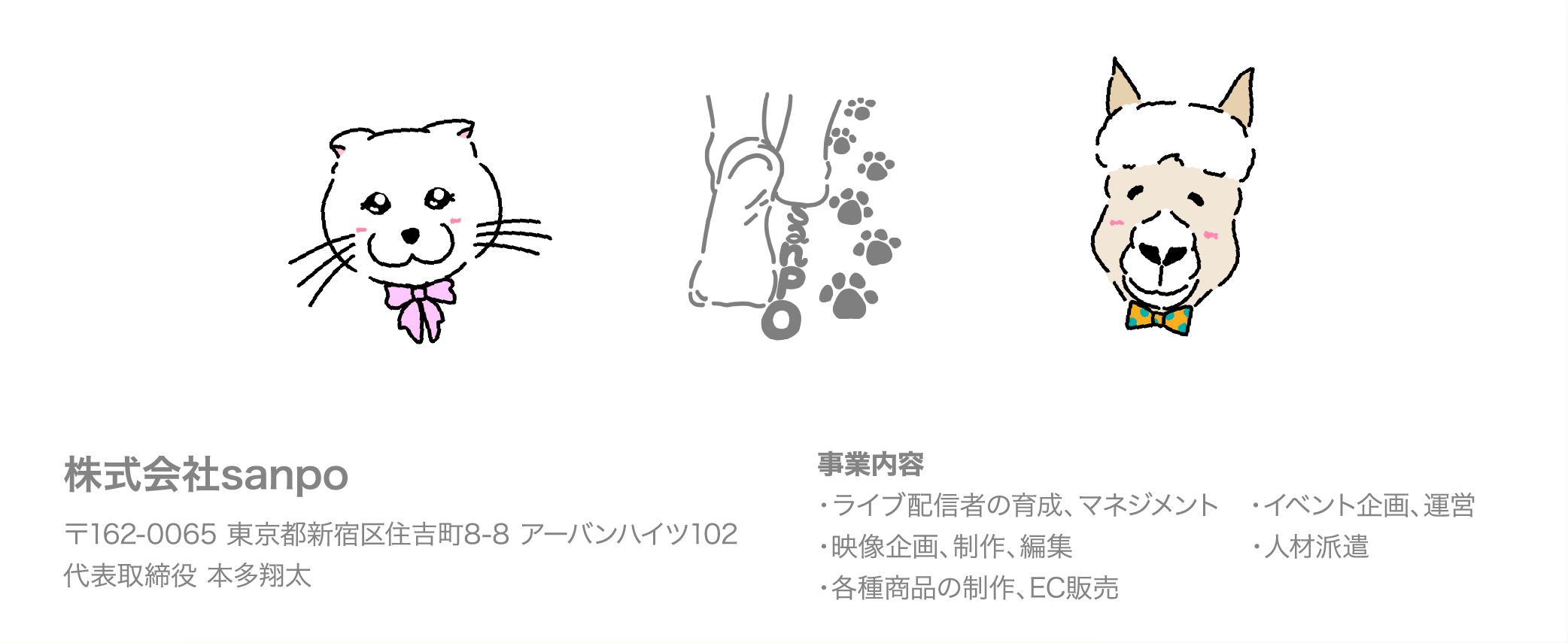 sanpo

株式会社sanpo

〒162-0065 東京都新宿区住吉町8-8 アーバンハイツ102
代表取締役 本多翔太

事業内容

・ライブ配信者の育成、マネジメント
・映像企画、制作、編集
・各種商品の制作、EC販売

・イベント企画、運営
・人材派遣